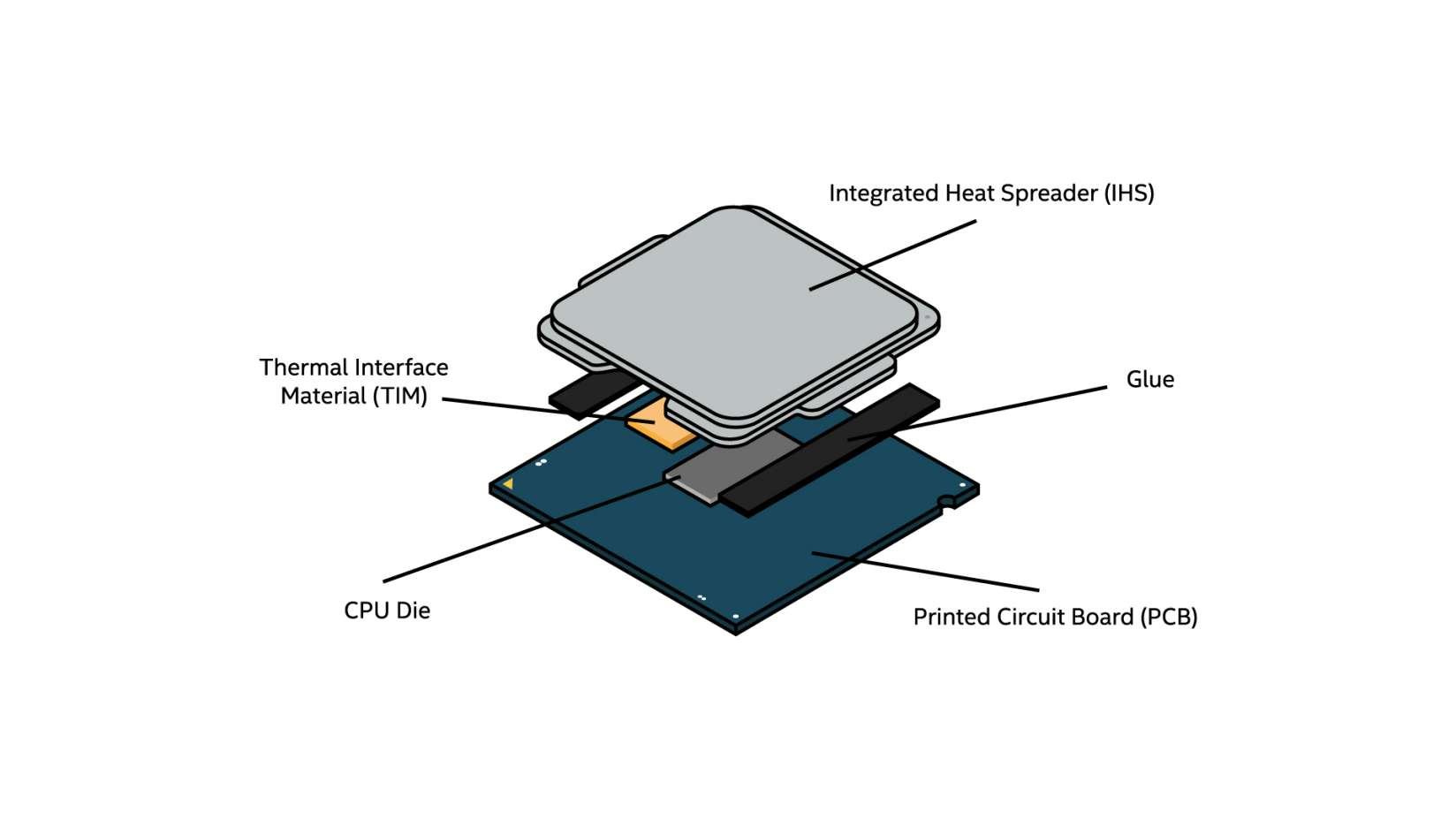 Integrated Heat Spreader (IHS)

Thermal Interface Material (TIM)

Glue

CPU Die

Printed Circuit Board (PCB)